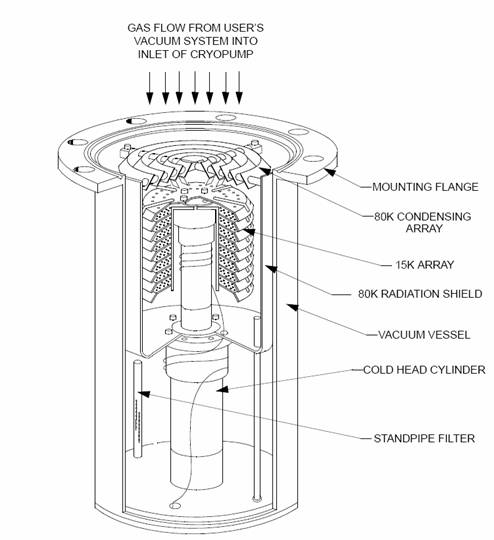 GAS FLOW FROM USER'S VACUUM SYSTEM INTO INLET OF CRYOPUMP

MOUNTING FLANGE

80K CONDENSING ARRAY

15K ARRAY

80K RADIATION SHIELD

VACUUM VESSEL

COLD HEAD CYLINDER

STANDPIPE FILTER