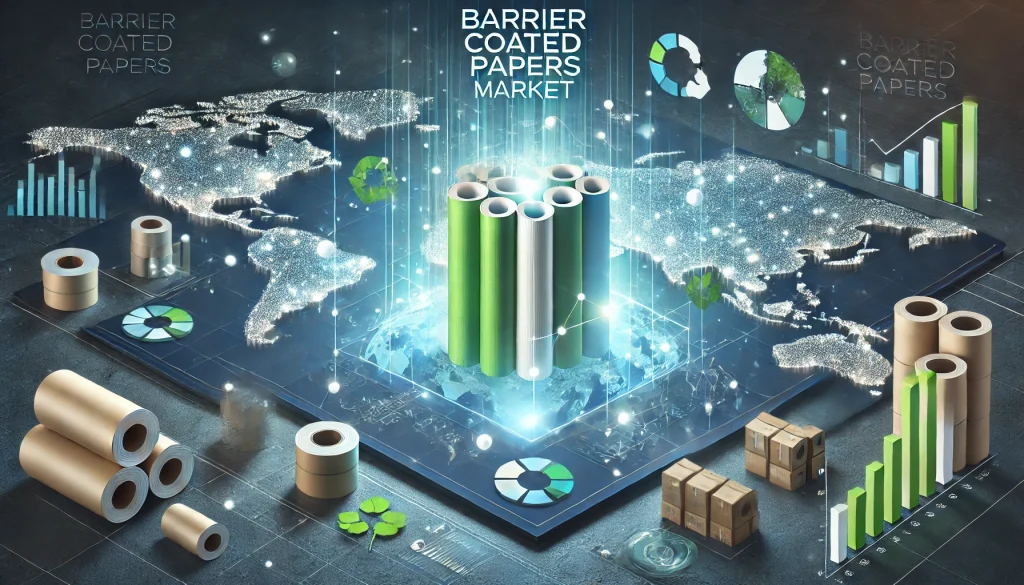 BARRIER COATED PAPERS

BARRIER COATED PAPERS MARKET

BARRIER COATED PAPERS